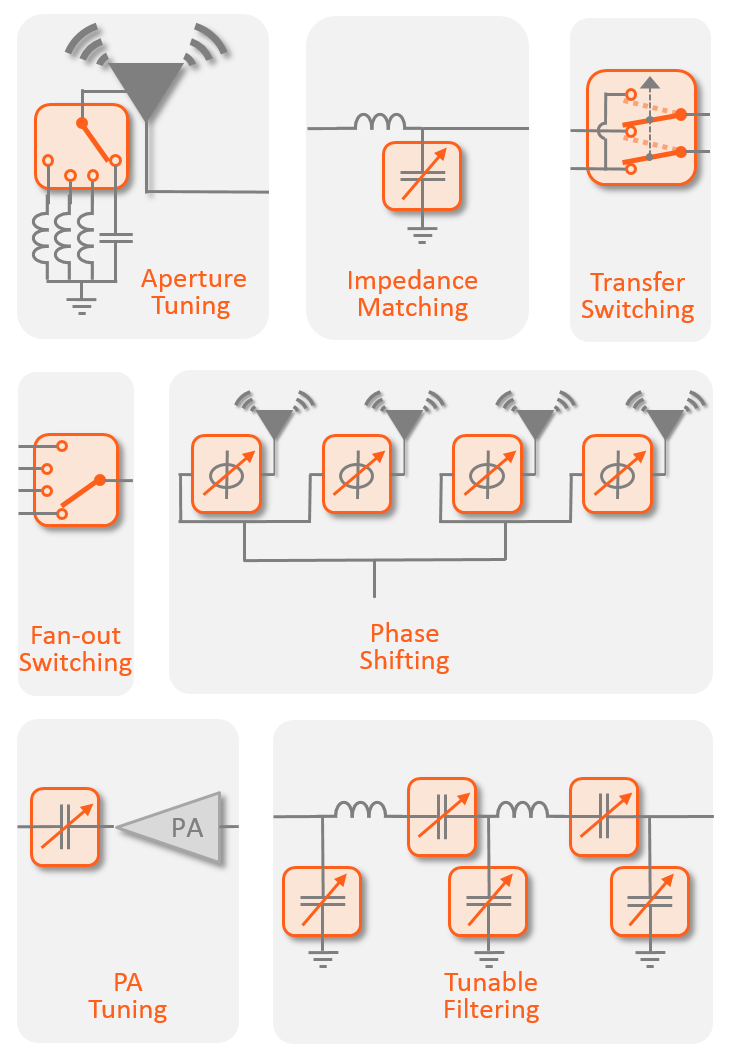 Aperture Tuning

Impedance Matching

Transfer Switching

Fan-out Switching

Phase Shifting

PA

PA Tuning

Tunable Filtering